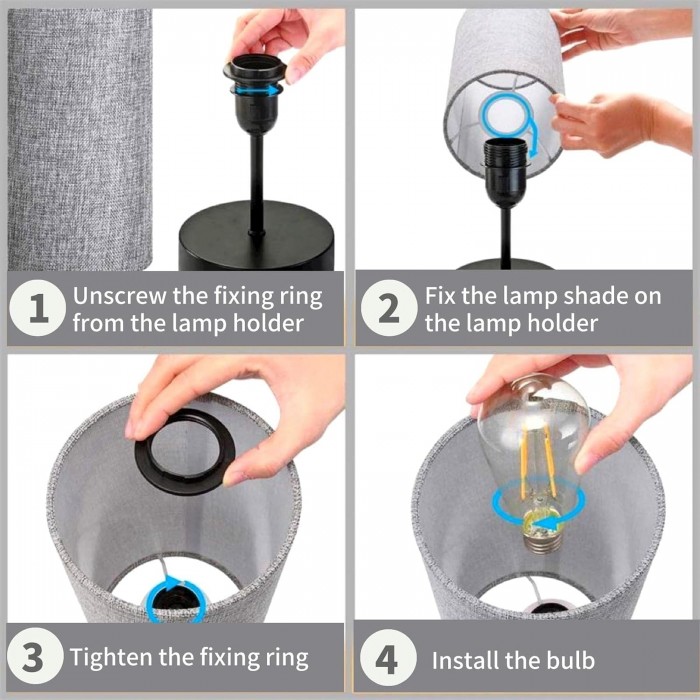 1 Unscrew the fixing ring from the lamp holder

2 Fix the lamp shade on the lamp holder

3 Tighten the fixing ring

4 Install the bulb