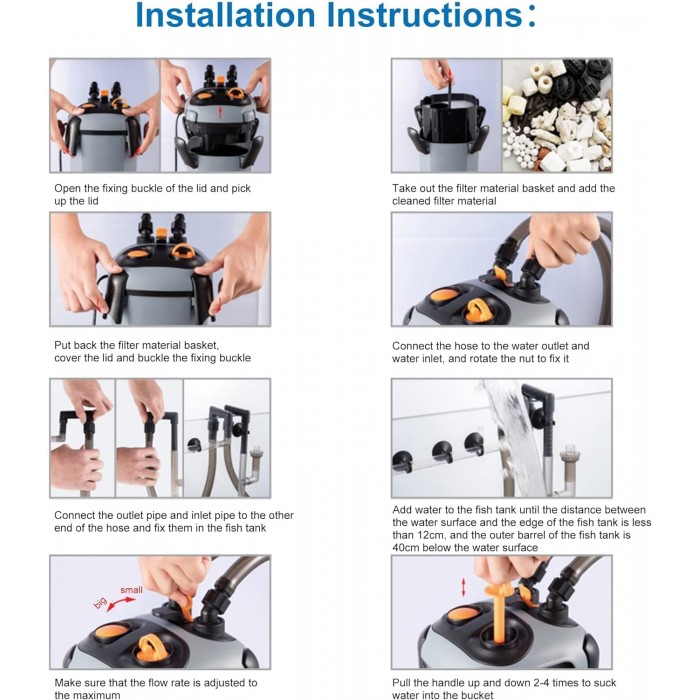 Installation Instructions:

Open the fixing buckle of the lid and pick up the lid

Take out the filter material basket and add the cleaned filter material

Put back the filter material basket, cover the lid and buckle the fixing buckle

Connect the hose to the water outlet and water inlet, and rotate the nut to fix it

Connect the outlet pipe and inlet pipe to the other end of the hose and fix them in the fish tank

Add water to the fish tank until the distance between the water surface and the edge of the fish tank is less than 12cm, and the outer barrel of the fish tank is 40cm below the water surface

big small

Make sure that the flow rate is adjusted to the maximum

Pull the handle up and down 2-4 times to suck water into the bucket