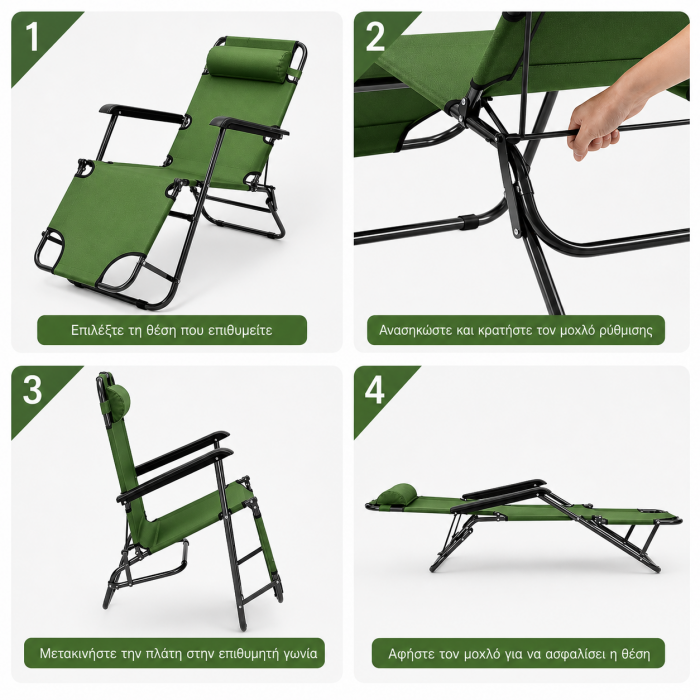 1

Επιλέξτε τη θέση που επιθυμείτε

2

Ανασηκώστε και κρατήστε τον μοχλό ρύθμισης

3

Μετακινήστε την πλάτη στην επιθυμητή γωνία

4

Αφήστε τον μοχλό για να ασφαλίσει η θέση